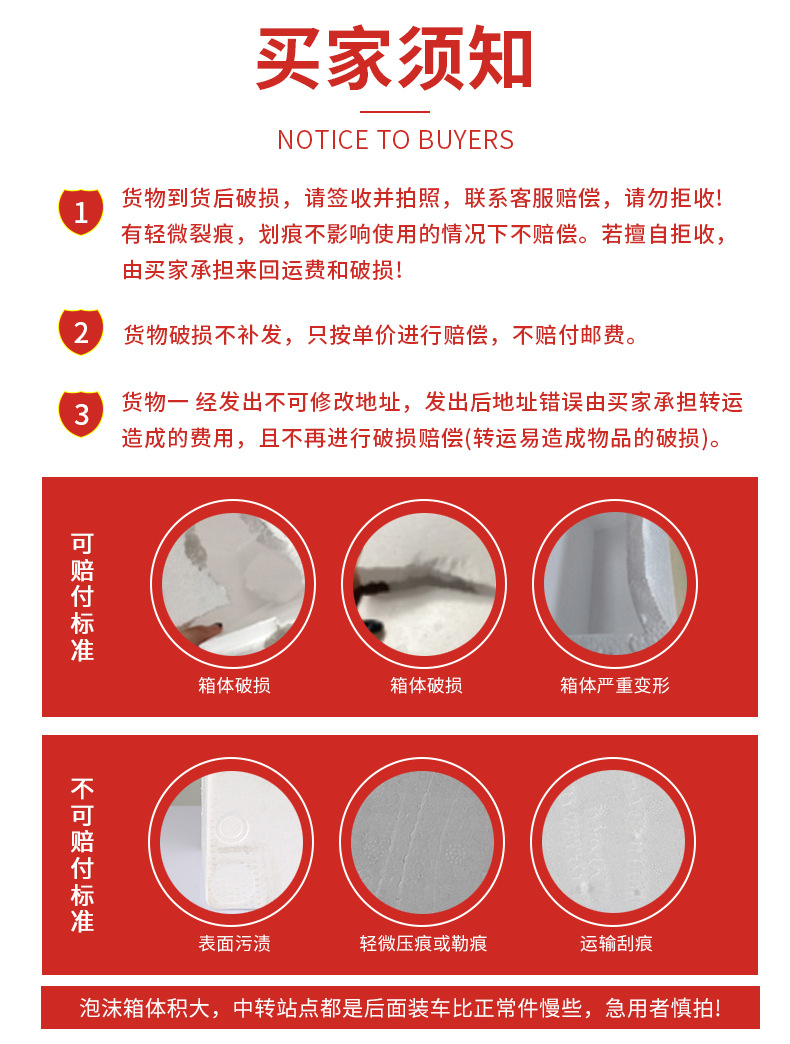 买家须知

NOTICE TO BUYERS

1 货物到货后破损，请签收并拍照，联系客服赔偿，请勿拒收！有轻微裂痕，划痕不影响使用的情况下不赔偿。若擅自拒收，由买家承担来回运费和破损！

2 货物破损不补发，只按单价进行赔偿，不赔付邮费。

3 货物一 经发出不可修改地址，发出后地址错误由买家承担转运造成的费用，且不再进行破损赔偿(转运易造成物品的破损)。

可赔付标准

箱体破损

箱体破损

箱体严重变形

不可赔付标准

表面污渍

轻微压痕或勒痕

运输刮痕

泡沫箱体积大，中转站点都是后面装车比正常件慢些，急用者慎拍！