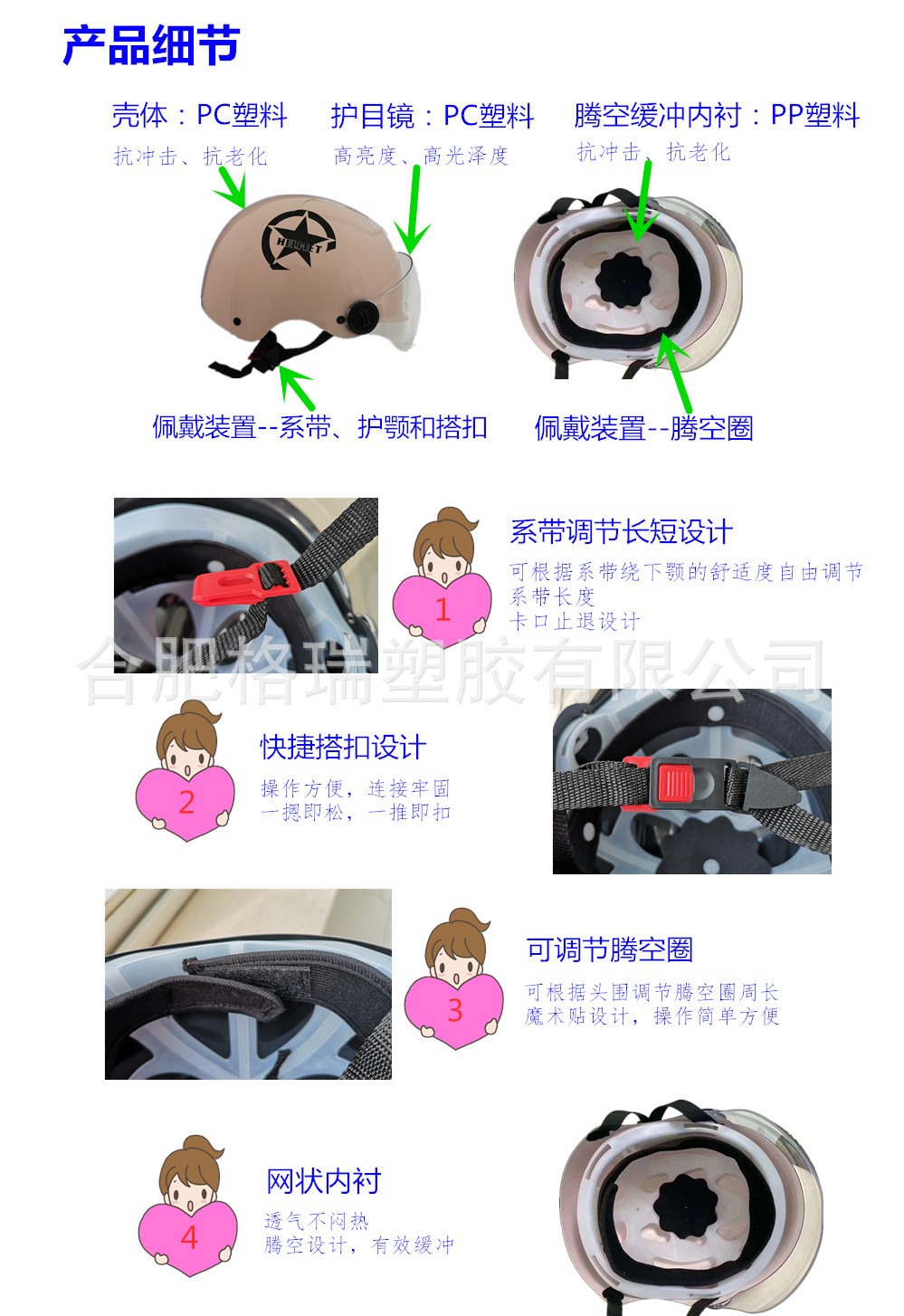 产品细节

壳体：PC塑料
抗冲击、抗老化

护目镜：PC塑料
高亮度、高光泽度

腾空缓冲内衬：PP塑料
抗冲击、抗老化

HELMET

佩戴装置--系带、护颚和搭扣

佩戴装置--腾空圈

1

系带调节长短设计

可根据系带绕下颚的舒适度自由调节系带长度
卡口止退设计

合肥格瑞塑胶有限公司

2

快捷搭扣设计

操作方便，连接牢固
一摁即松，一推即扣

3

可调节腾空圈

可根据头围调节腾空圈周长
魔术贴设计，操作简单方便

4

网状内衬

透气不闷热
腾空设计，有效缓冲