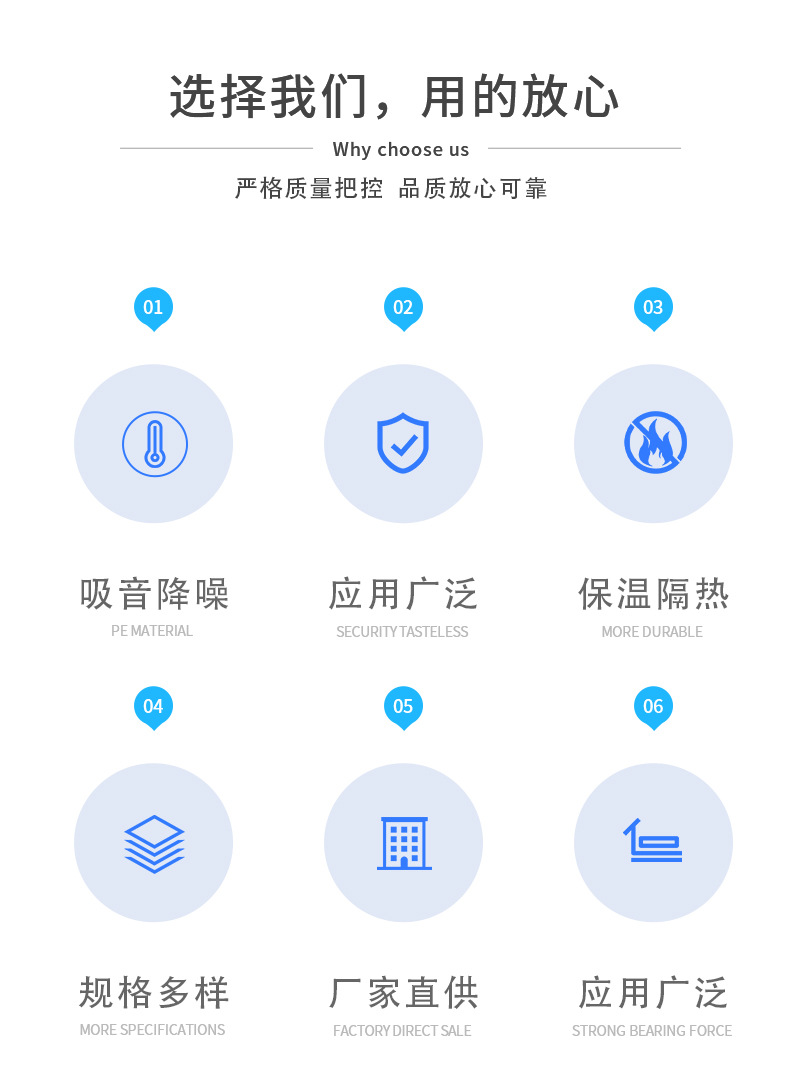 选择我们，用的放心

Why choose us

严格质量把控 品质放心可靠

01

吸音降噪

PE MATERIAL

02

应用广泛

SECURITY TASTELESS

03

保温隔热

MORE DURABLE

04

规格多样

MORE SPECIFICATIONS

05

厂家直供

FACTORY DIRECT SALE

06

应用广泛

STRONG BEARING FORCE