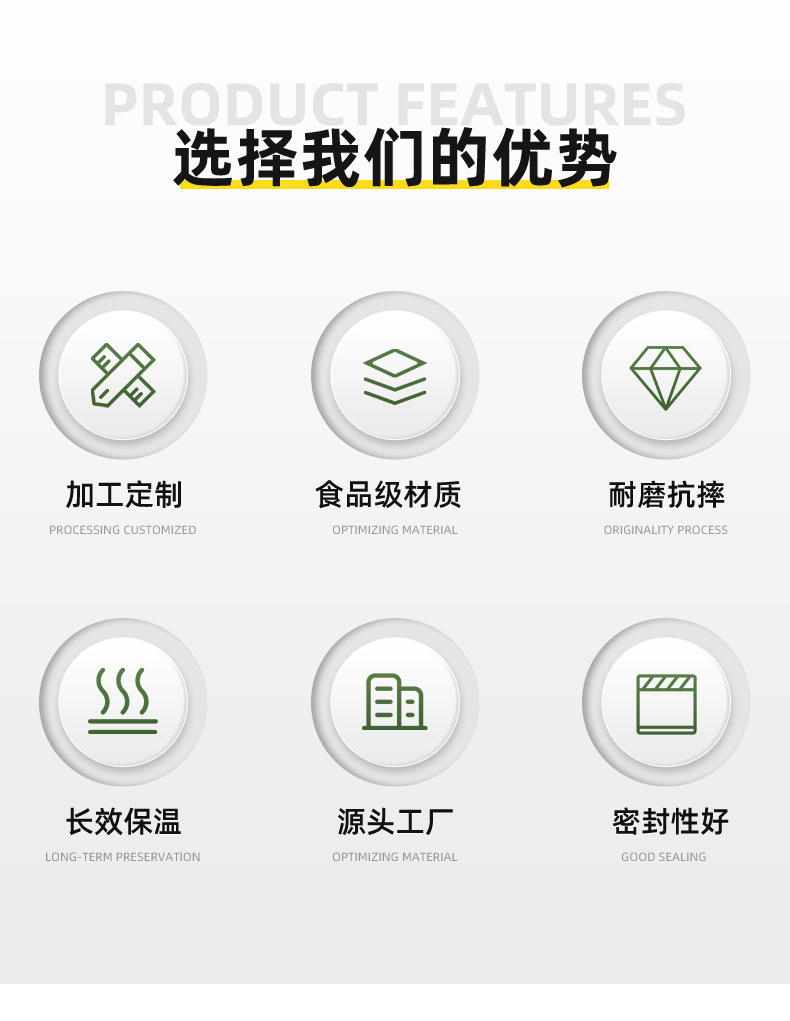 PRODUCT FEATURES
选择我们的优势

加工定制
PROCESSING CUSTOMIZED

食品级材质
OPTIMIZING MATERIAL

耐磨抗摔
ORIGINALITY PROCESS

长效保温
LONG-TERM PRESERVATION

源头工厂
OPTIMIZING MATERIAL

密封性好
GOOD SEALING