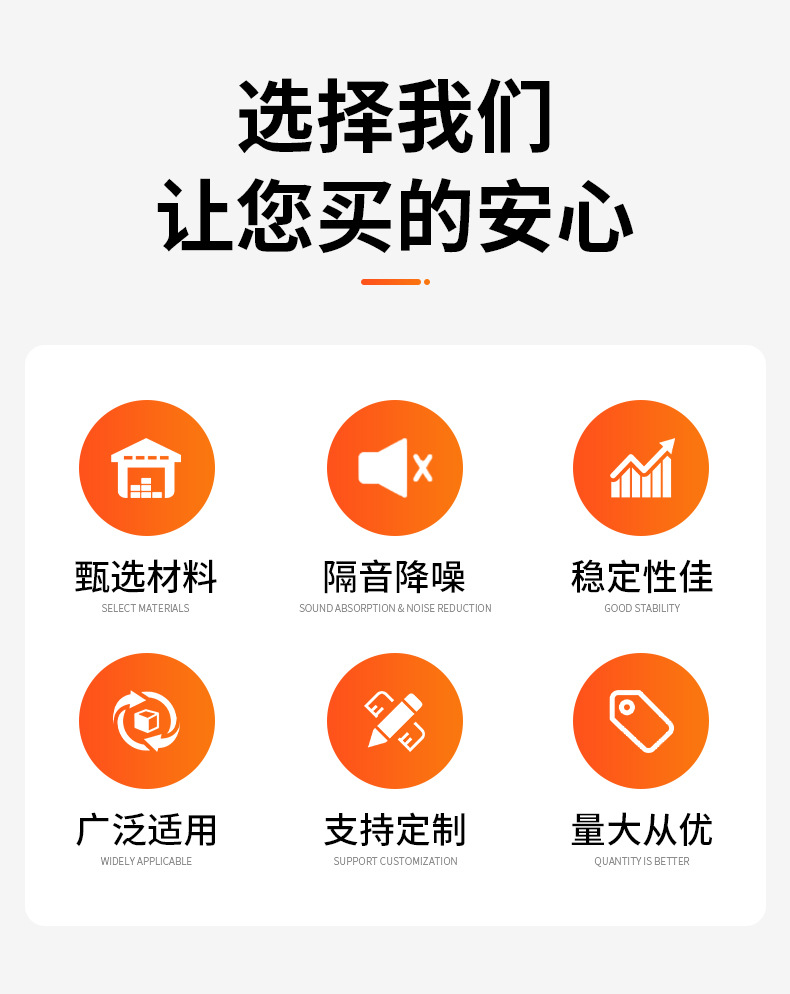 选择我们
让您买的安心

甄选材料
SELECT MATERIALS

隔音降噪
SOUND ABSORPTION & NOISE REDUCTION

稳定性佳
GOOD STABILITY

广泛适用
WIDELY APPLICABLE

支持定制
SUPPORT CUSTOMIZATION

量大从优
QUANTITY IS BETTER