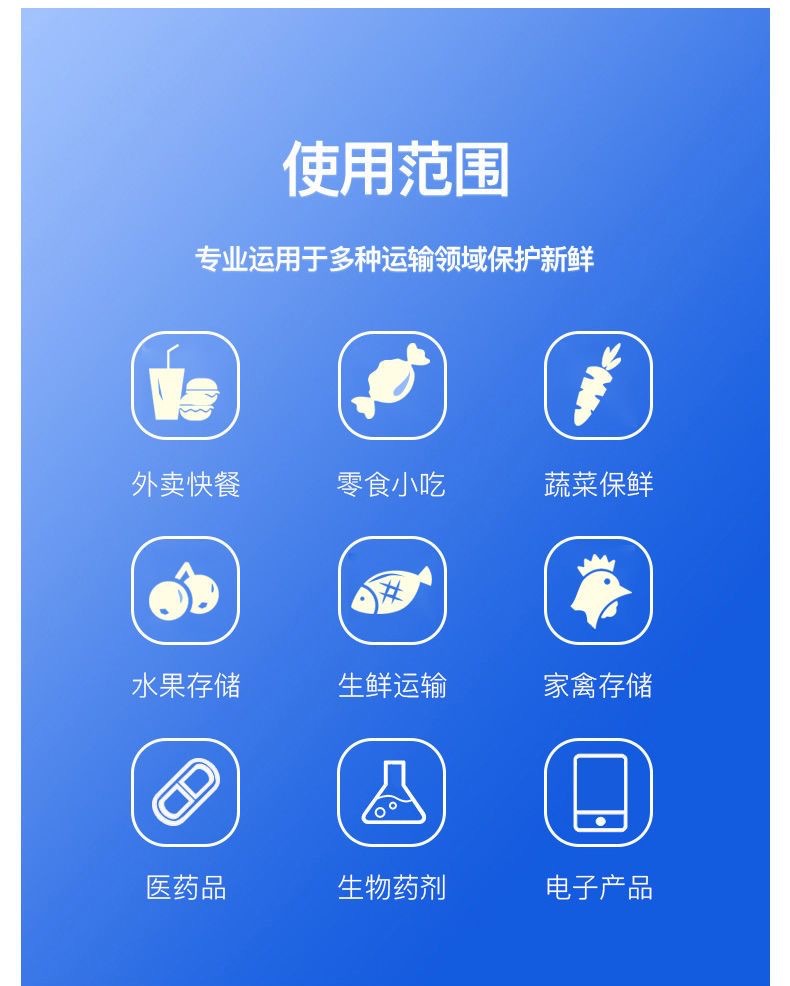 使用范围

专业运用于多种运输领域保护新鲜

外卖快餐

零食小吃

蔬菜保鲜

水果存储

生鲜运输

家禽存储

医药品

生物药剂

电子产品