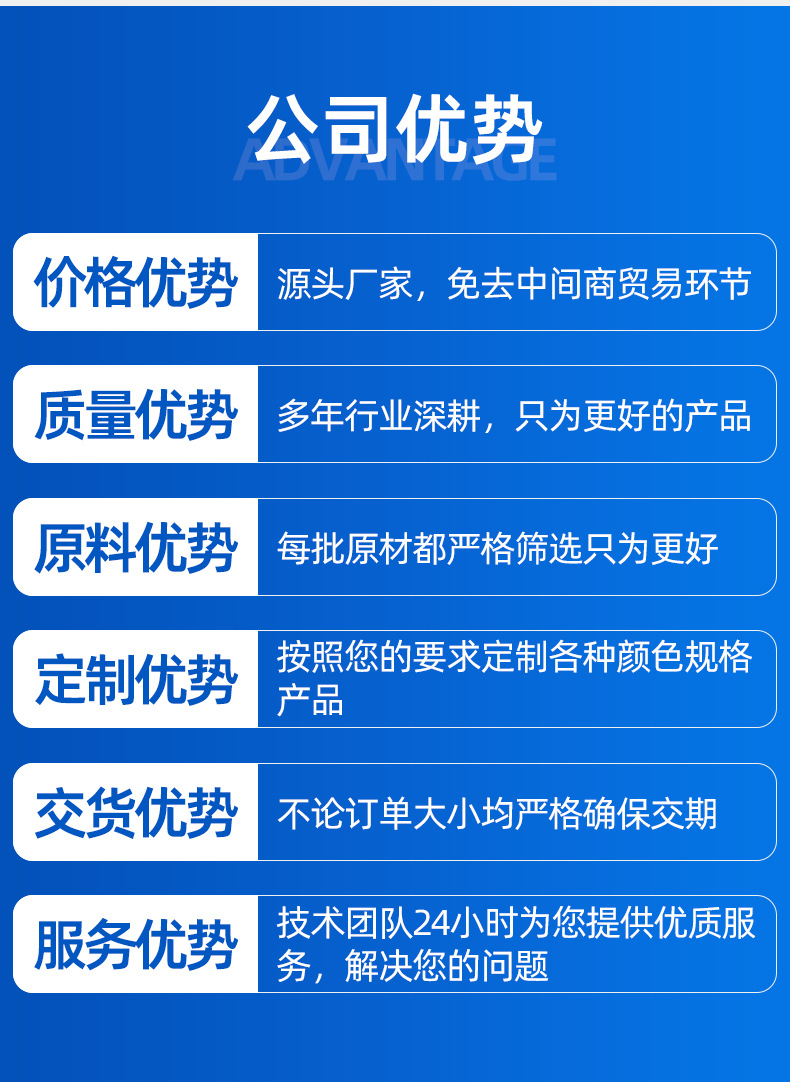 公司优势
ADVANTAGE

价格优势
源头厂家，免去中间商贸易环节

质量优势
多年行业深耕，只为更好的产品

原料优势
每批原材都严格筛选只为更好

定制优势
按照您的要求定制各种颜色规格产品

交货优势
不论订单大小均严格确保交期

服务优势
技术团队24小时为您提供优质服务，解决您的问题