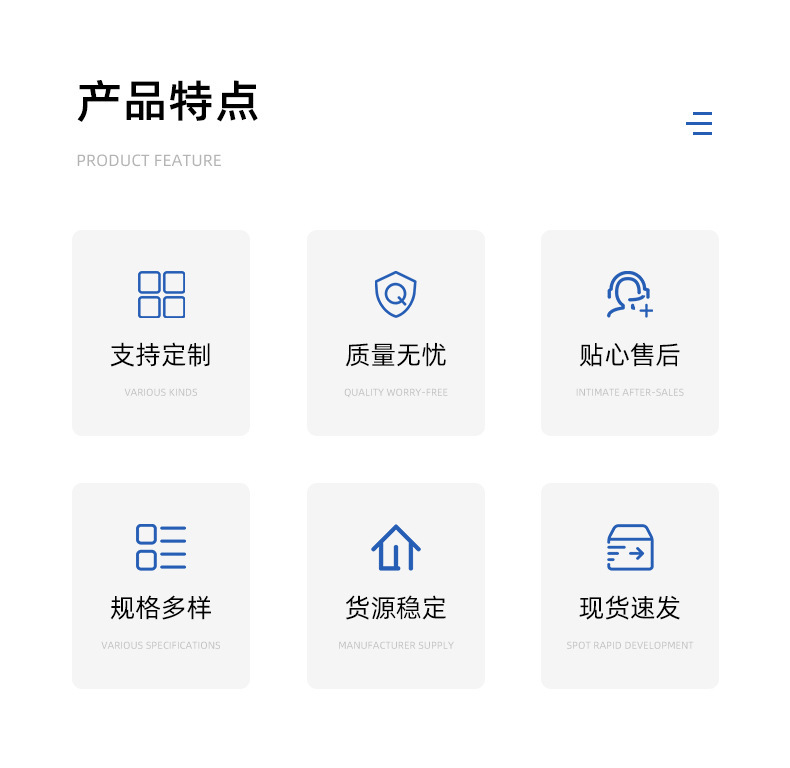 产品特点

PRODUCT FEATURE

支持定制

VARIOUS KINDS

质量无忧

QUALITY WORRY-FREE

贴心售后

INTIMATE AFTER-SALES

规格多样

VARIOUS SPECIFICATIONS

货源稳定

MANUFACTURER SUPPLY

现货速发

SPOT RAPID DEVELOPMENT