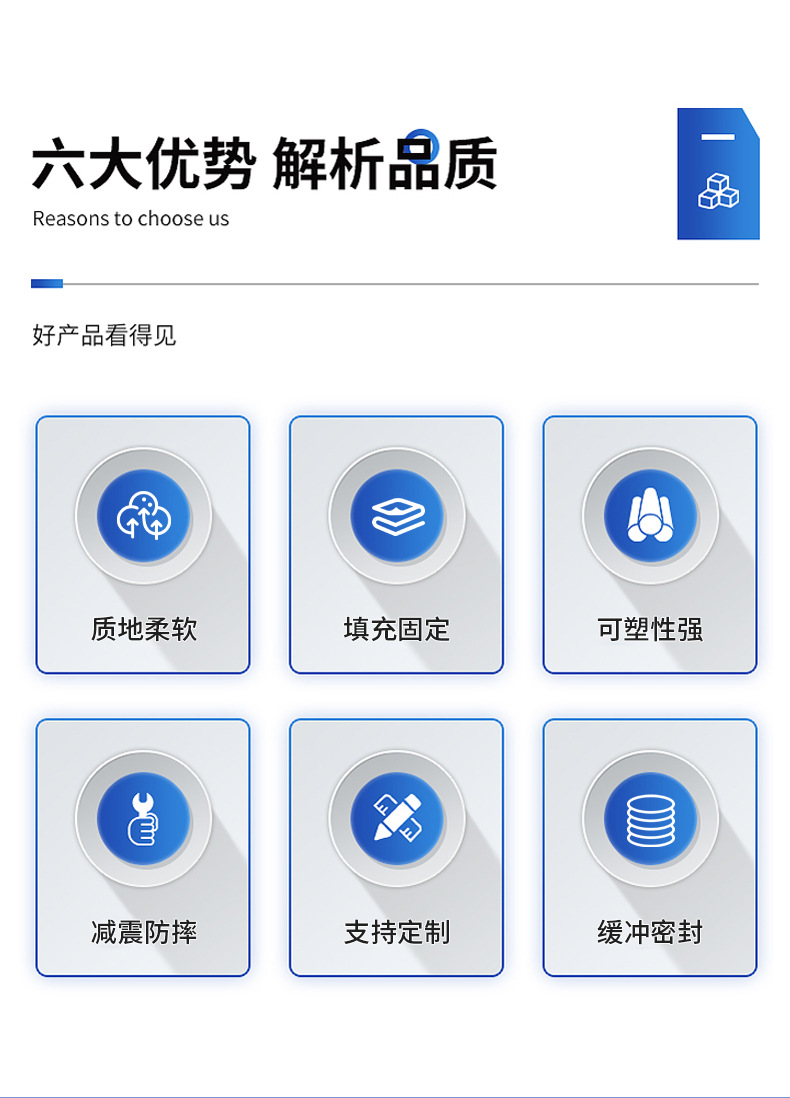 六大优势 解析品质

Reasons to choose us

好产品看得见

质地柔软

填充固定

可塑性强

减震防摔

支持定制

缓冲密封