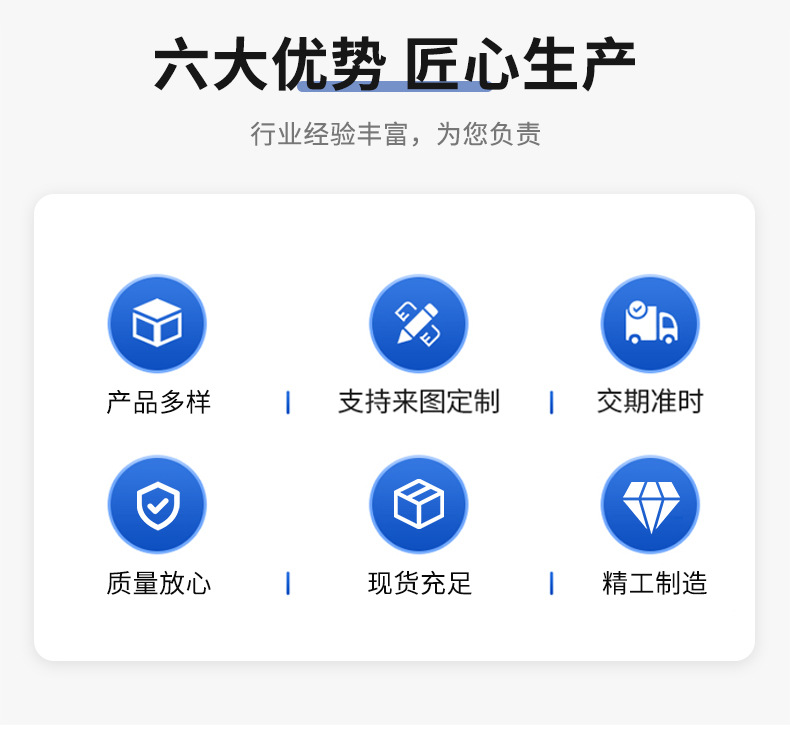 六大优势 匠心生产

行业经验丰富，为您负责

产品多样

支持来图定制

交期准时

质量放心

现货充足

精工制造