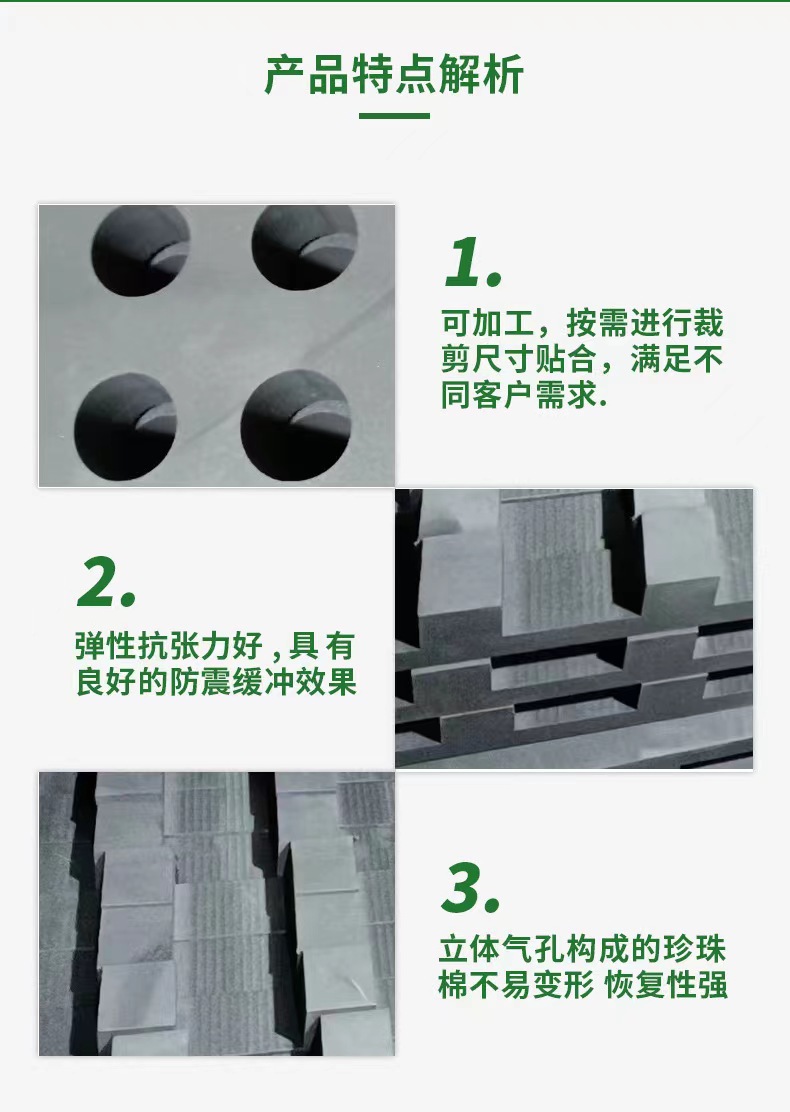 产品特点解析

1.

可加工，按需进行裁剪尺寸贴合，满足不同客户需求.

2.

弹性抗张力好 , 具 有良好的防震缓冲效果

3.

立体气孔构成的珍珠棉不易变形 恢复性强