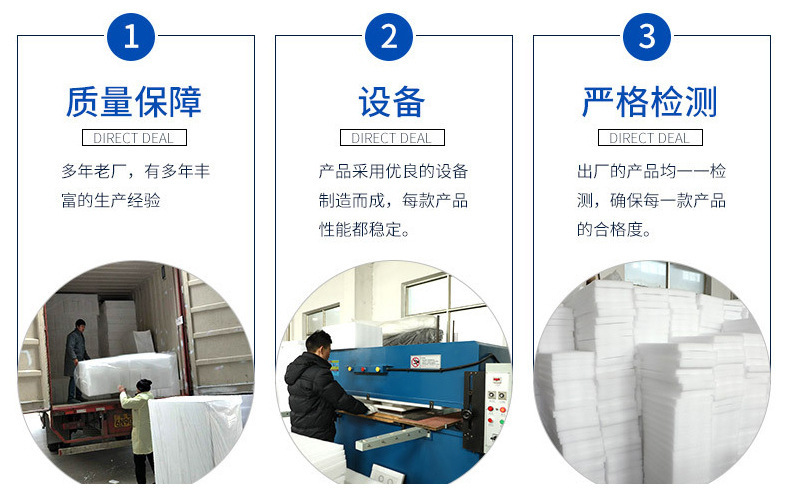 1

质量保障

DIRECT DEAL

多年老厂，有多年丰富的生产经验

2

设备

DIRECT DEAL

产品采用优良的设备制造而成，每款产品性能都稳定。

3

严格检测

DIRECT DEAL

出厂的产品均一一检测，确保每一款产品的合格度。