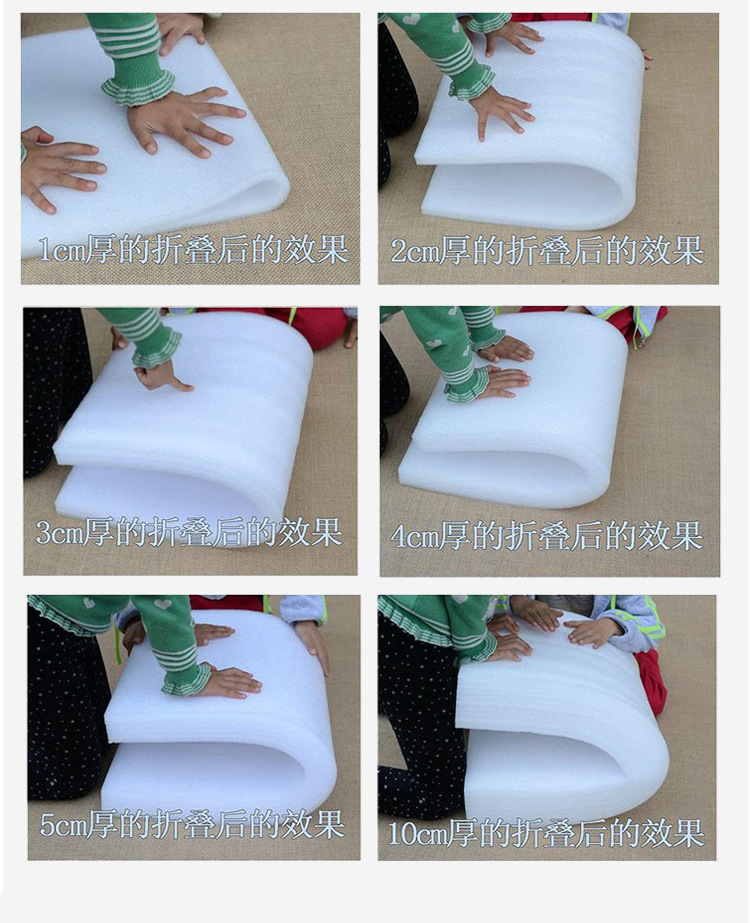 1cm厚的折叠后的效果

2cm厚的折叠后的效果

3cm厚的折叠后的效果

4cm厚的折叠后的效果

5cm厚的折叠后的效果

10cm厚的折叠后的效果