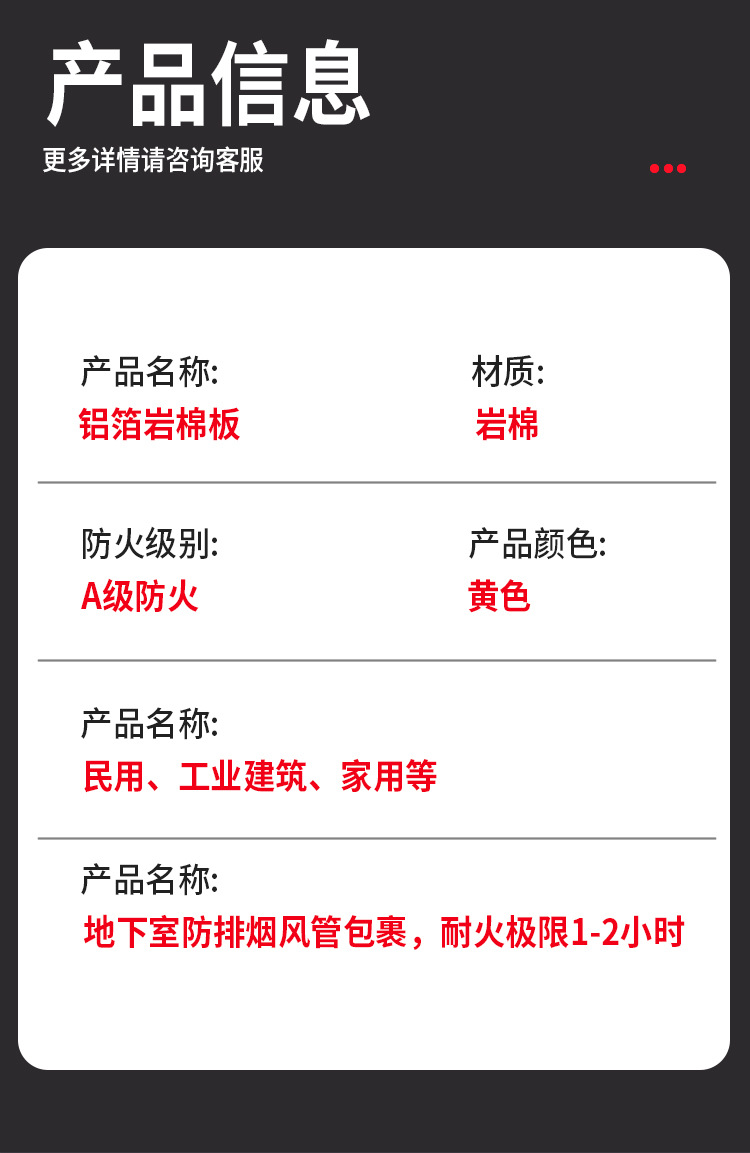 产品信息

更多详情请咨询客服

产品名称:
铝箔岩棉板

材质:
岩棉

防火级别:
A级防火

产品颜色:
黄色

产品名称:
民用、工业建筑、家用等

产品名称:
地下室防排烟风管包裹，耐火极限1-2小时