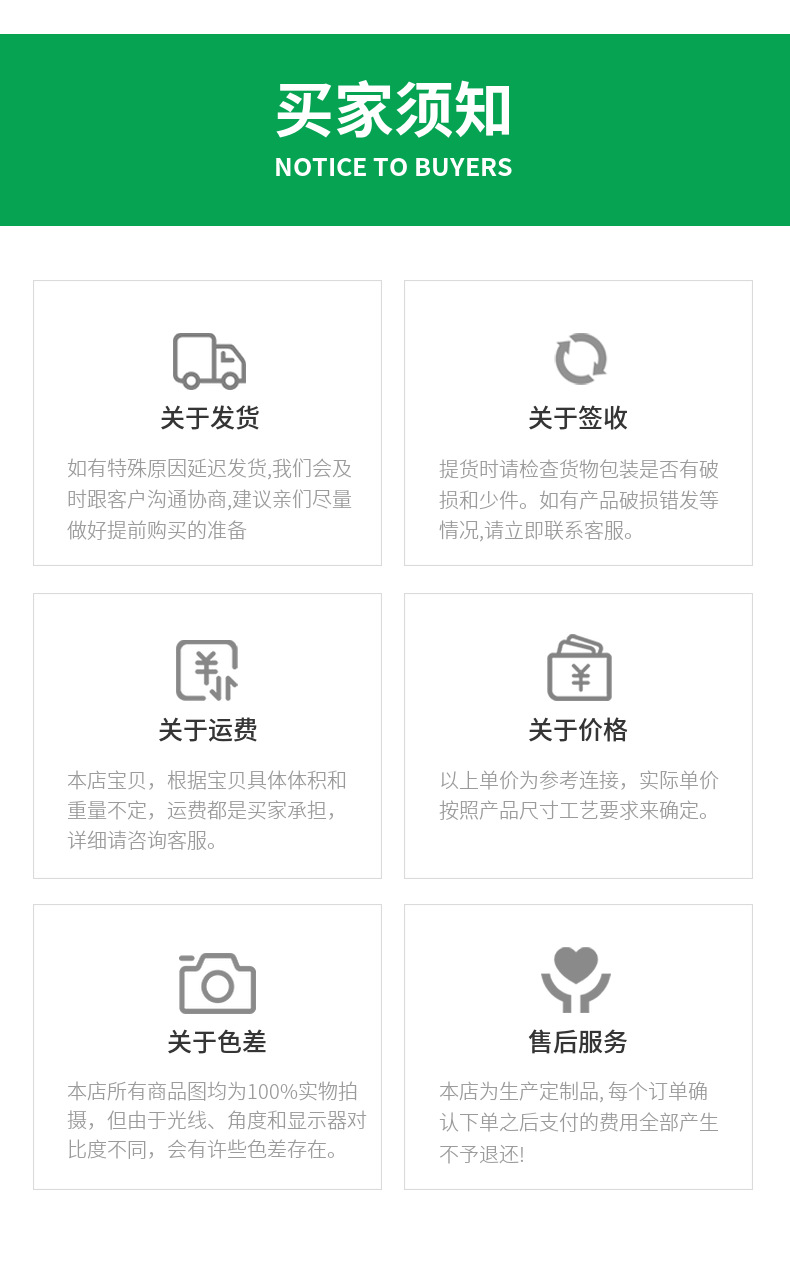 买家须知
NOTICE TO BUYERS

关于发货

如有特殊原因延迟发货,我们会及时跟客户沟通协商,建议亲们尽量做好提前购买的准备

关于签收

提货时请检查货物包装是否有破损和少件。如有产品破损错发等情况,请立即联系客服。

关于运费

本店宝贝，根据宝贝具体体积和重量不定，运费都是买家承担，详细请咨询客服。

关于价格

以上单价为参考连接，实际单价按照产品尺寸工艺要求来确定。

关于色差

本店所有商品图均为100%实物拍摄，但由于光线、角度和显示器对比度不同，会有许些色差存在。

售后服务

本店为生产定制品,每个订单确认下单之后支付的费用全部产生不予退还!