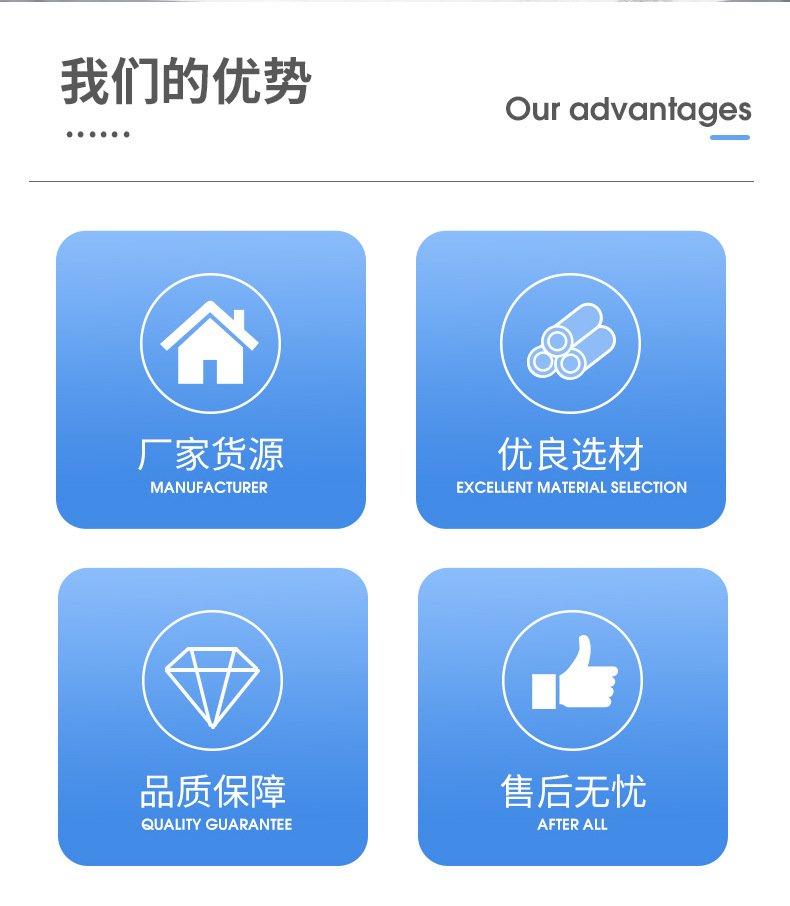 我们的优势

Our advantages

厂家货源
MANUFACTURER

优良选材
EXCELLENT MATERIAL SELECTION

品质保障
QUALITY GUARANTEE

售后无忧
AFTER ALL