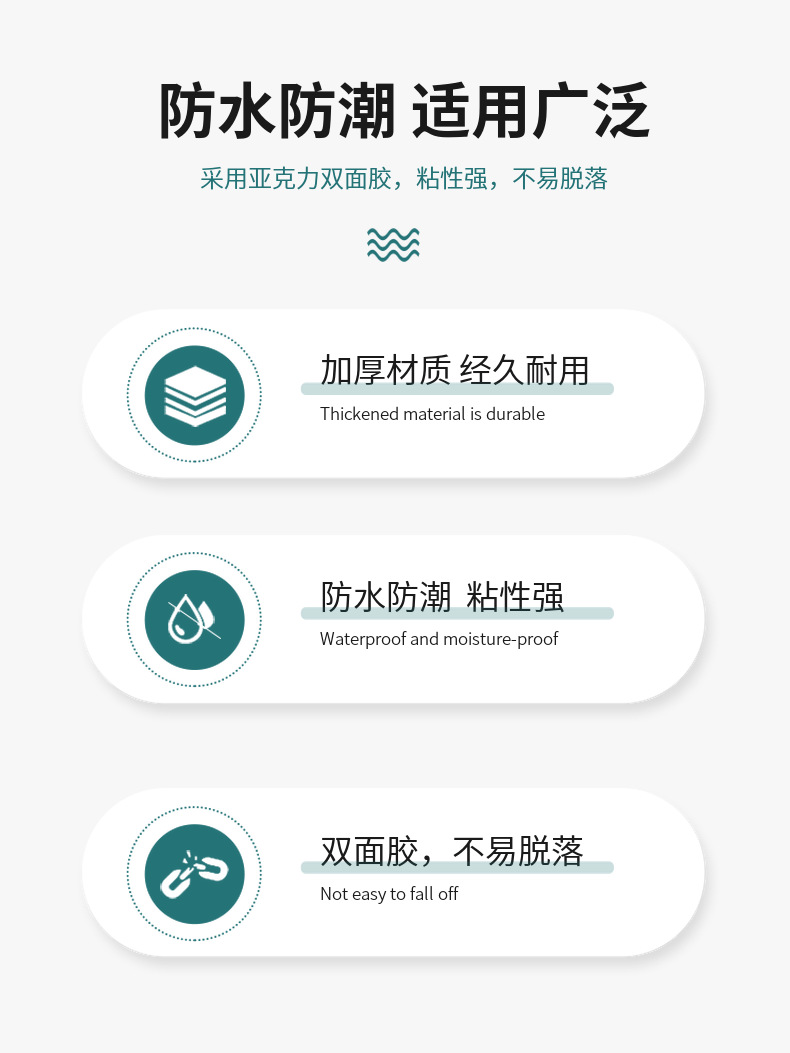 防水防潮 适用广泛

采用亚克力双面胶，粘性强，不易脱落

加厚材质 经久耐用

Thickened material is durable

防水防潮 粘性强

Waterproof and moisture-proof

双面胶，不易脱落

Not easy to fall off