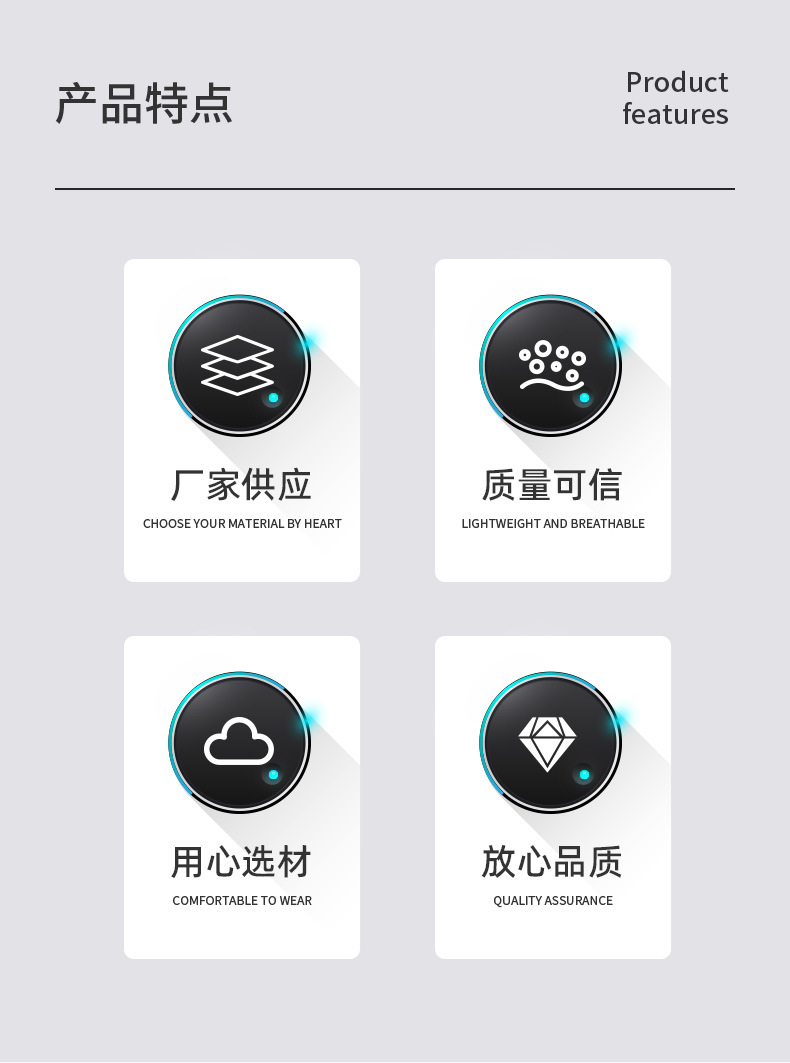 产品特点

Product
features

厂家供应

CHOOSE YOUR MATERIAL BY HEART

质量可信

LIGHTWEIGHT AND BREATHABLE

用心选材

COMFORTABLE TO WEAR

放心品质

QUALITY ASSURANCE