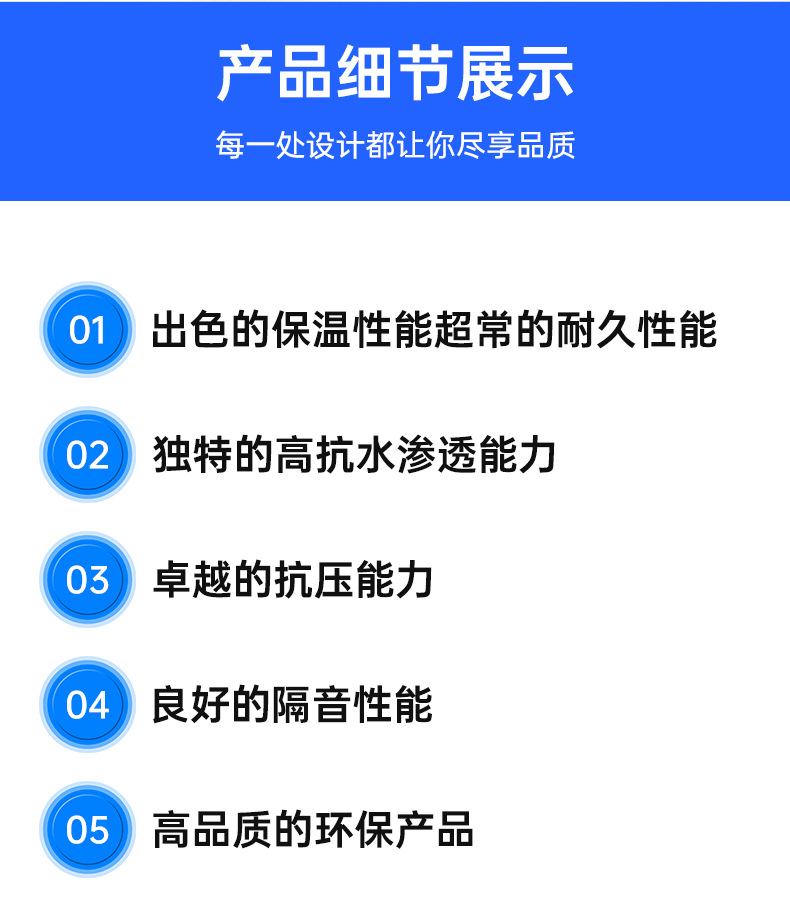 产品细节展示

每一处设计都让你尽享品质

01 出色的保温性能超常的耐久性能

02 独特的高抗水渗透能力

03 卓越的抗压能力

04 良好的隔音性能

05 高品质的环保产品